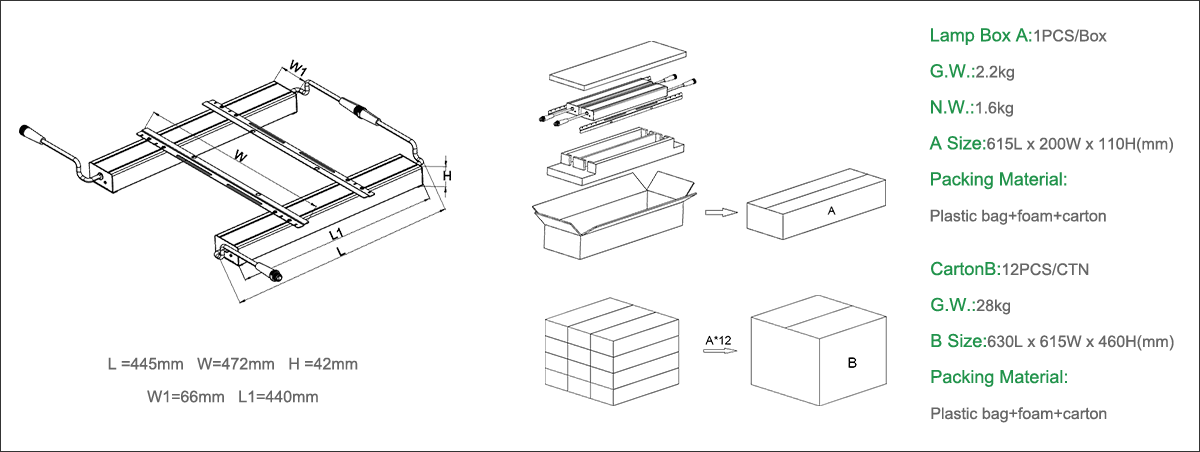 W1

W

H

L1

L

L =445mm W=472mm H =42mm

W1=66mm L1=440mm

A

A*12

B

Lamp Box A:1PCS/Box

G.W.:2.2kg

N.W.:1.6kg

A Size:615L x 200W x 110H(mm)

Packing Material:

Plastic bag+foam+carton

CartonB:12PCS/CTN

G.W.:28kg

B Size:630L x 615W x 460H(mm)

Packing Material:

Plastic bag+foam+carton