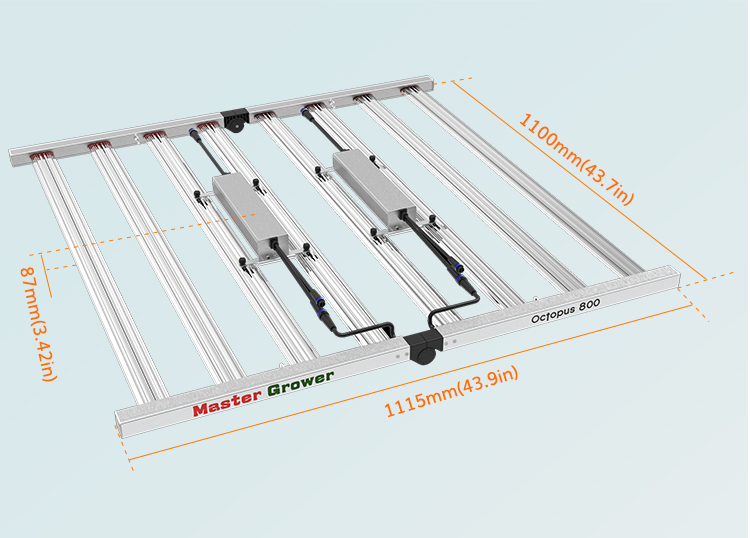 1100mm(43.7in)

87mm(3.42in)

Octopus 800

Master Grower

1115mm(43.9in)